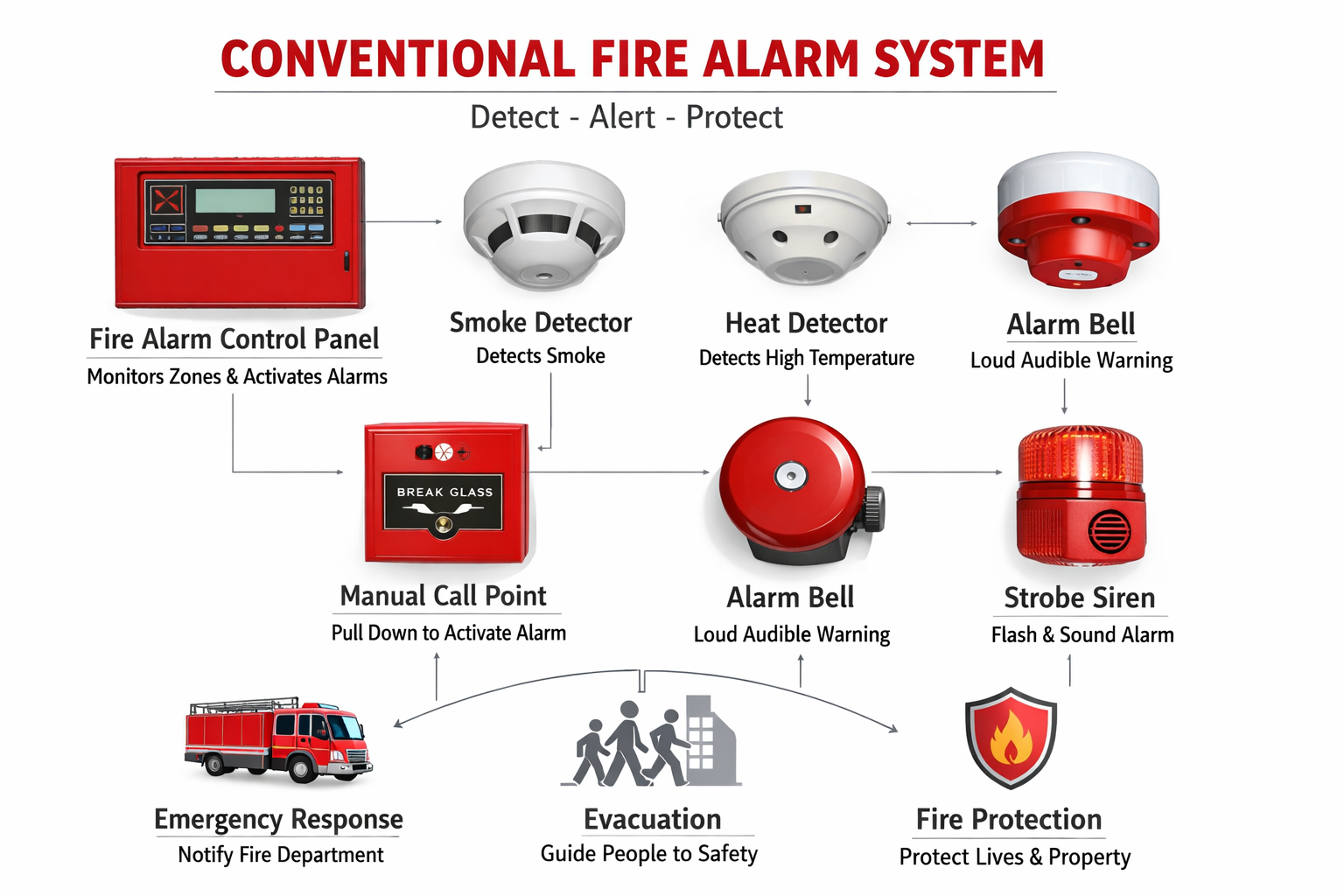 CONVENTIONAL FIRE ALARM SYSTEM

Detect - Alert - Protect

Fire Alarm Control Panel
Monitors Zones & Activates Alarms

Smoke Detector
Detects Smoke

Heat Detector
Detects High Temperature

Alarm Bell
Loud Audible Warning

BREAK GLASS

Manual Call Point
Pull Down to Activate Alarm

Alarm Bell
Loud Audible Warning

Strobe Siren
Flash & Sound Alarm

Emergency Response
Notify Fire Department

Evacuation
Guide People to Safety

Fire Protection
Protect Lives & Property